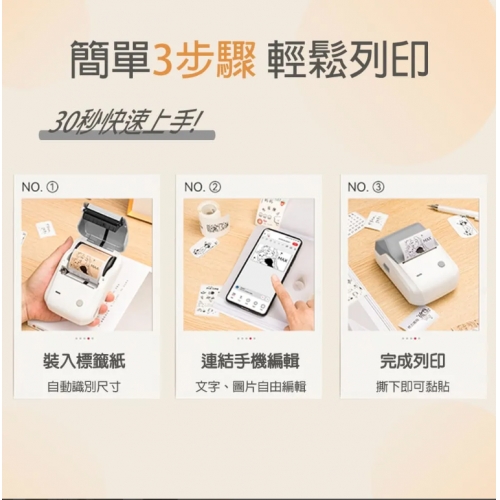 簡單3步驟 輕鬆列印

30秒快速上手!

NO. ①

裝入標籤紙

自動識別尺寸

NO. ②

連結手機編輯

文字、圖片自由編輯

NO. ③

完成列印

撕下即可黏貼